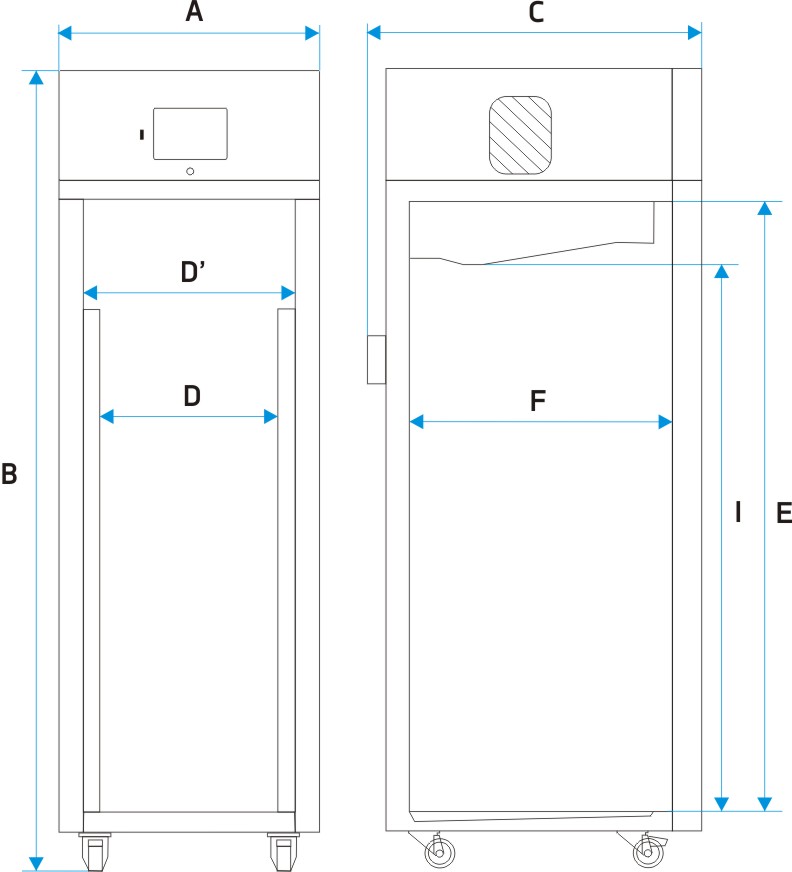 A

C

D'

D

F

B

I

E