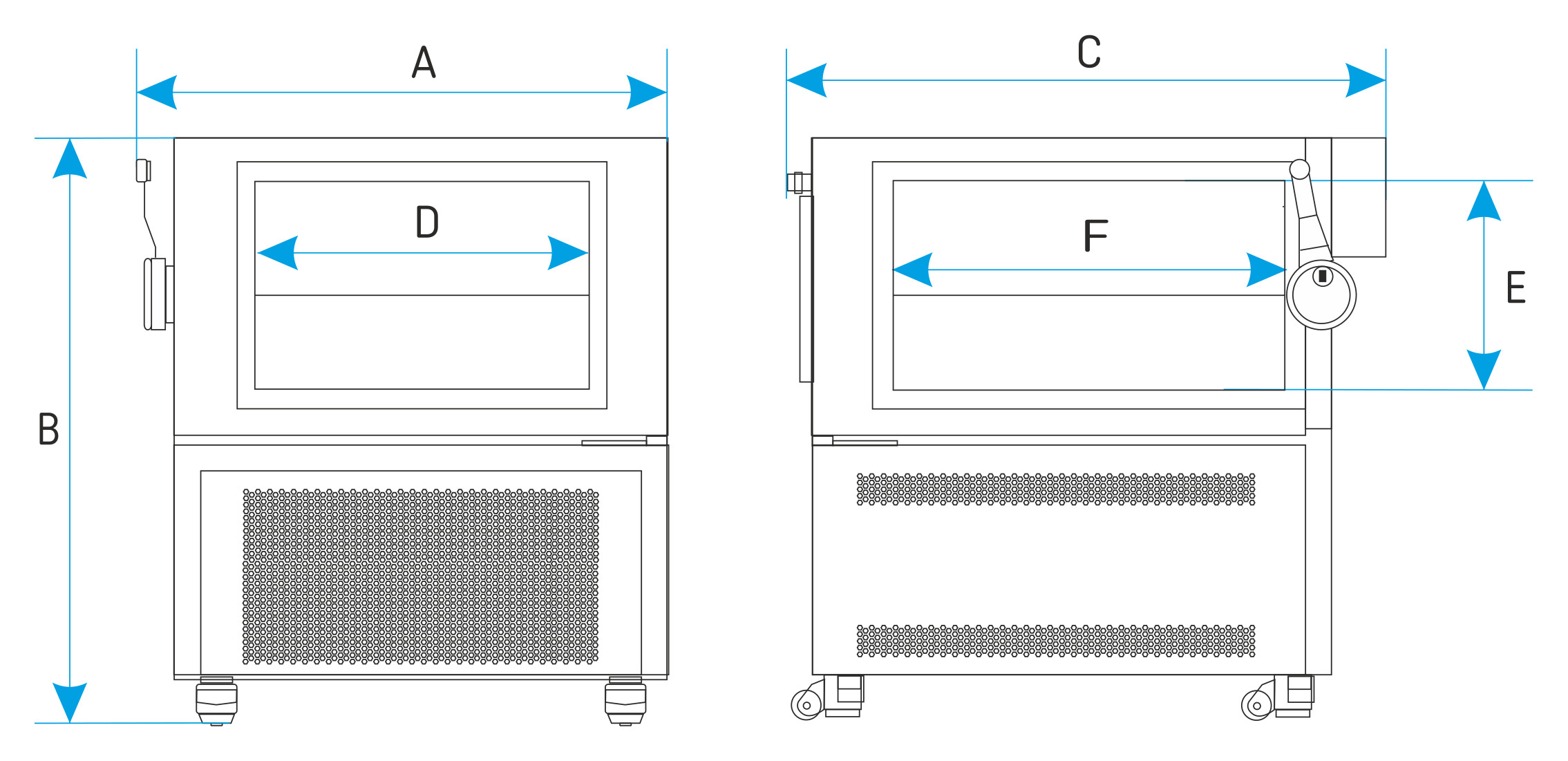 A

B

D

C

F

E